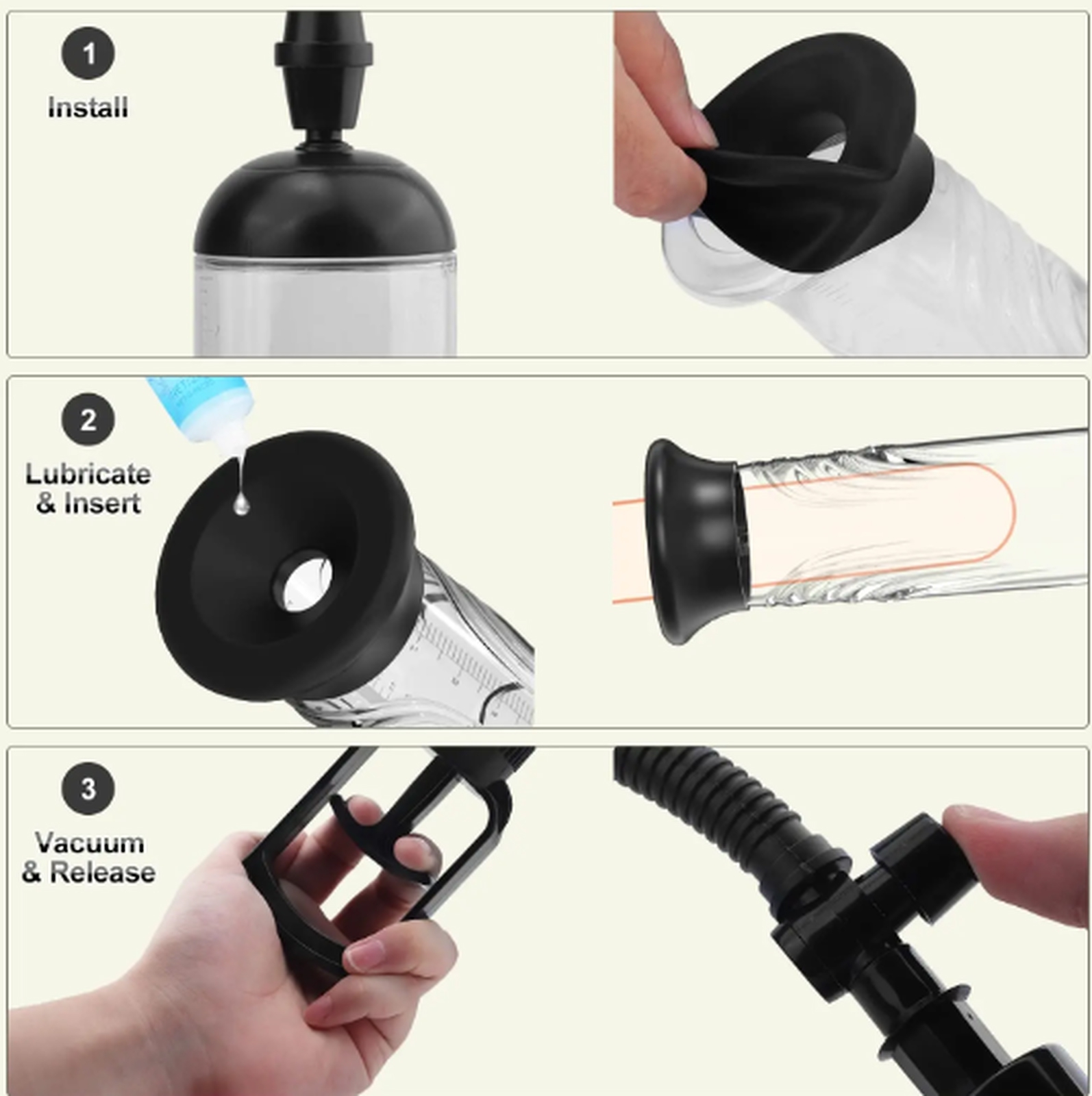 1
Install

2
Lubricate
& Insert

3
Vacuum
& Release